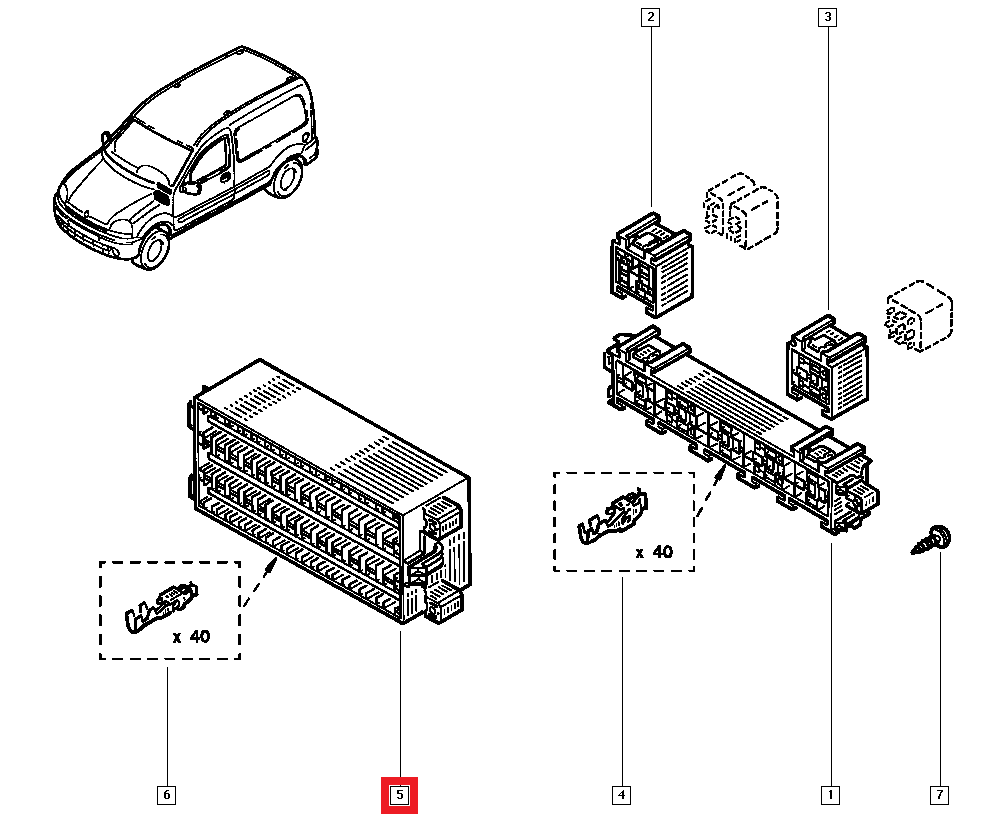 2
3
x 40
x 40
6
5
4
1
7